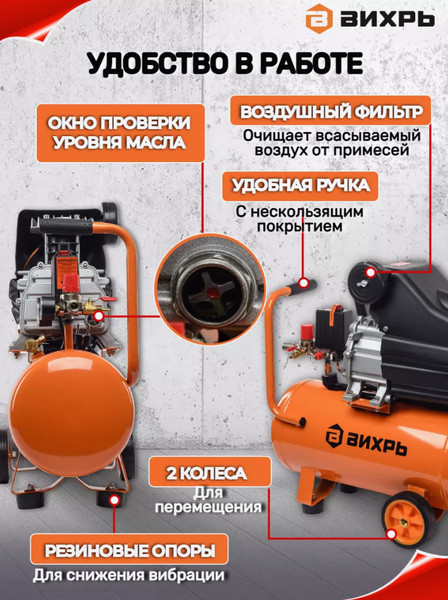 ВИХРЬ

УДОБСТВО В РАБОТЕ

ОКНО ПРОВЕРКИ УРОВНЯ МАСЛА

ВОЗДУШНЫЙ ФИЛЬТР

Очищает всасываемый воздух от примесей

УДОБНАЯ РУЧКА

С нескользящим покрытием

ВИХРЬ

2 КОЛЕСА

Для перемещения

РЕЗИНОВЫЕ ОПОРЫ

Для снижения вибрации