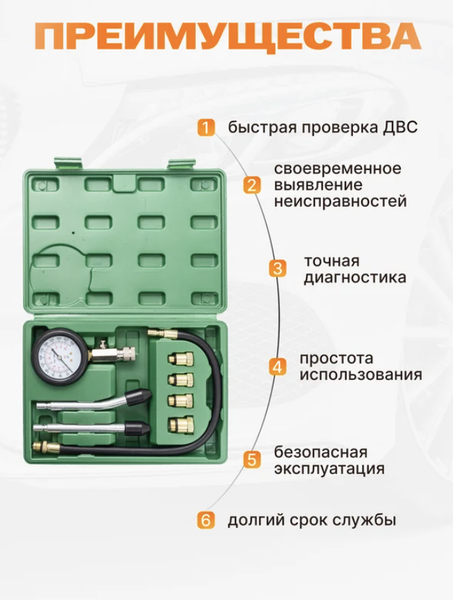 ПРЕИМУЩЕСТВА

1 быстрая проверка ДВС

2 своевременное выявление неисправностей

3 точная диагностика

4 простота использования

5 безопасная эксплуатация

6 долгий срок службы