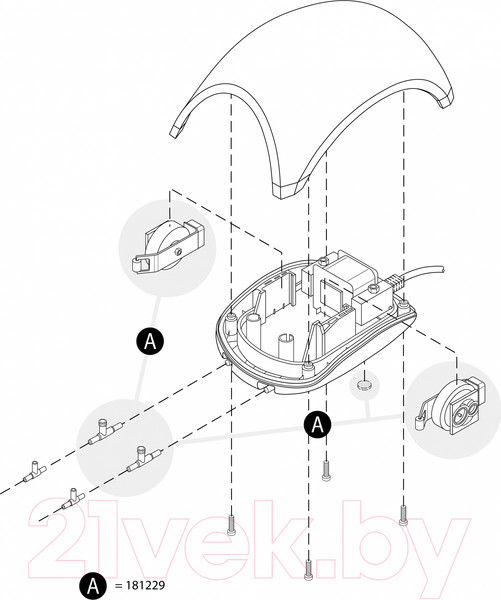 A

A

21vek.by

A = 181229