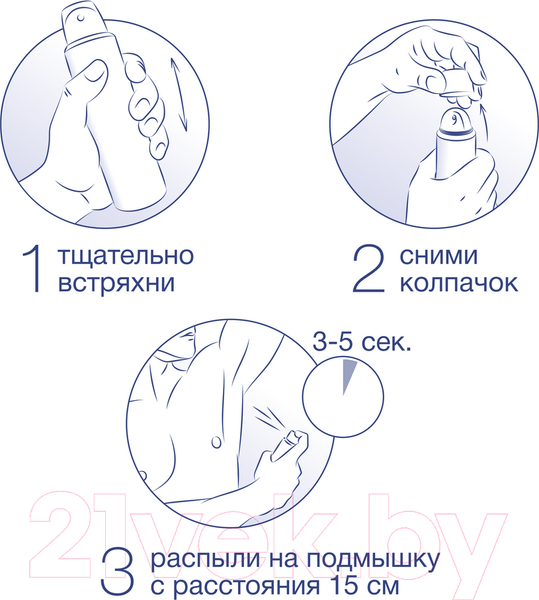 1 тщательно встряхни

2 сними колпачок

3-5 сек.

21vek.by

3 распыли на подмышку с расстояния 15 см