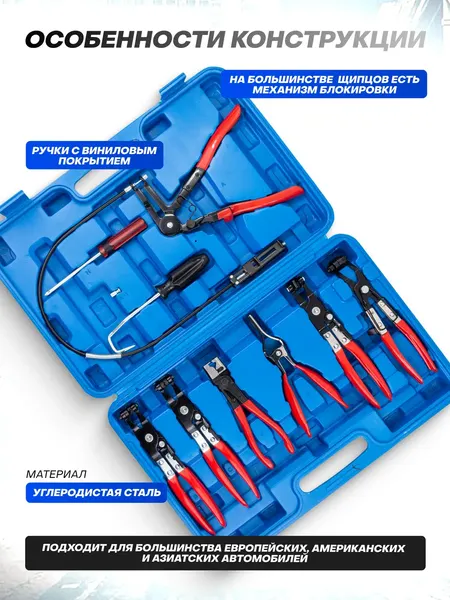 ОСОБЕННОСТИ КОНСТРУКЦИИ

НА БОЛЬШИНСТВЕ ЩИПЦОВ ЕСТЬ МЕХАНИЗМ БЛОКИРОВКИ

РУЧКИ С ВИНИЛОВЫМ ПОКРЫТИЕМ

МАТЕРИАЛ

УГЛЕРОДИСТАЯ СТАЛЬ

ПОДХОДИТ ДЛЯ БОЛЬШИНСТВА ЕВРОПЕЙСКИХ, АМЕРИКАНСКИХ И АЗИАТСКИХ АВТОМОБИЛЕЙ