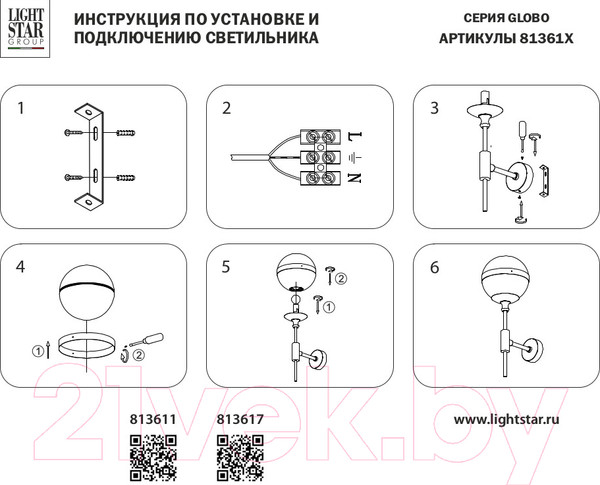 LIGHT STAR GROUP

ИНСТРУКЦИЯ ПО УСТАНОВКЕ И ПОДКЛЮЧЕНИЮ СВЕТИЛЬНИКА

СЕРИЯ GLOBO
АРТИКУЛЫ 81361X

1

2

L
N

3

4

① ②

5

② ①

6

21vek.by

813611 813617

www.lightstar.ru