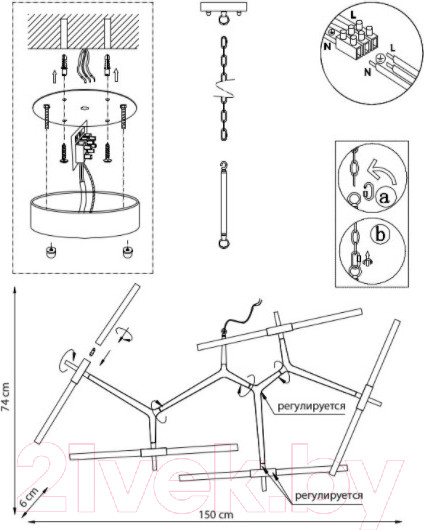 L
N
L
N
a
b
74 cm
регулируется
регулируется
6 cm
150 cm
21vek.by