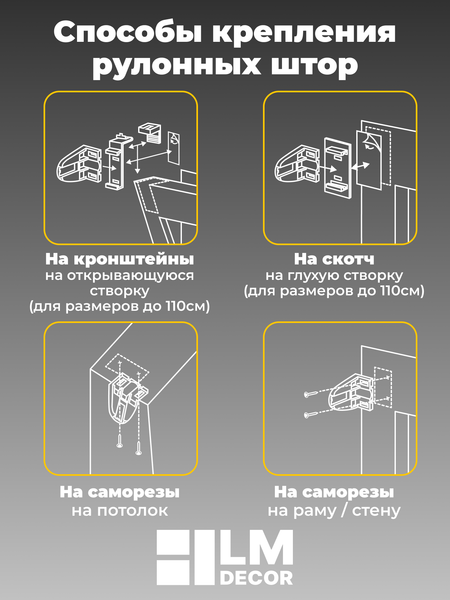 Способы крепления рулонных штор

На кронштейны
на открывающуюся створку
(для размеров до 110см)

На скотч
на глухую створку
(для размеров до 110см)

На саморезы
на потолок

На саморезы
на раму / стену

LM
DECOR