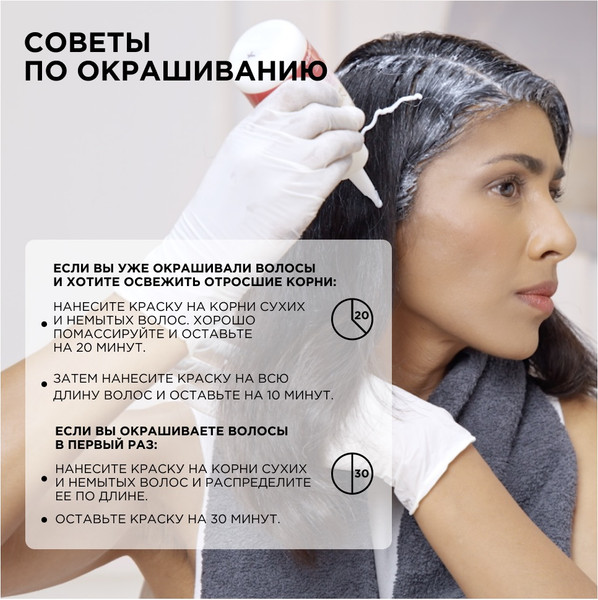 СОВЕТЫ
ПО ОКРАШИВАНИЮ

ЕСЛИ ВЫ УЖЕ ОКРАШИВАЛИ ВОЛОСЫ И ХОТИТЕ ОСВЕЖИТЬ ОТРОСШИЕ КОРНИ:

• НАНЕСИТЕ КРАСКУ НА КОРНИ СУХИХ И НЕМЫТЫХ ВОЛОС. ХОРОШО ПОМАССИРУЙТЕ И ОСТАВЬТЕ НА 20 МИНУТ.

20

• ЗАТЕМ НАНЕСИТЕ КРАСКУ НА ВСЮ ДЛИНУ ВОЛОС И ОСТАВЬТЕ НА 10 МИНУТ.

ЕСЛИ ВЫ ОКРАШИВАЕТЕ ВОЛОСЫ В ПЕРВЫЙ РАЗ:

• НАНЕСИТЕ КРАСКУ НА КОРНИ СУХИХ И НЕМЫТЫХ ВОЛОС И РАСПРЕДЕЛИТЕ ЕЕ ПО ДЛИНЕ.

30

• ОСТАВЬТЕ КРАСКУ НА 30 МИНУТ.