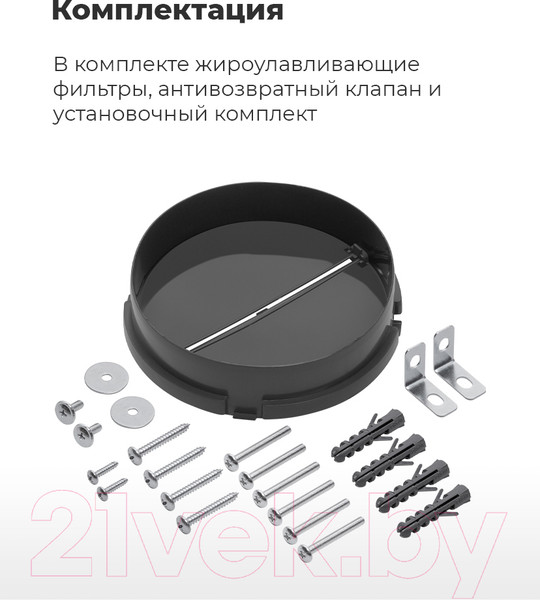 Комплектация

В комплекте жироулавливающие фильтры, антивозвратный клапан и установочный комплект

21vek.by