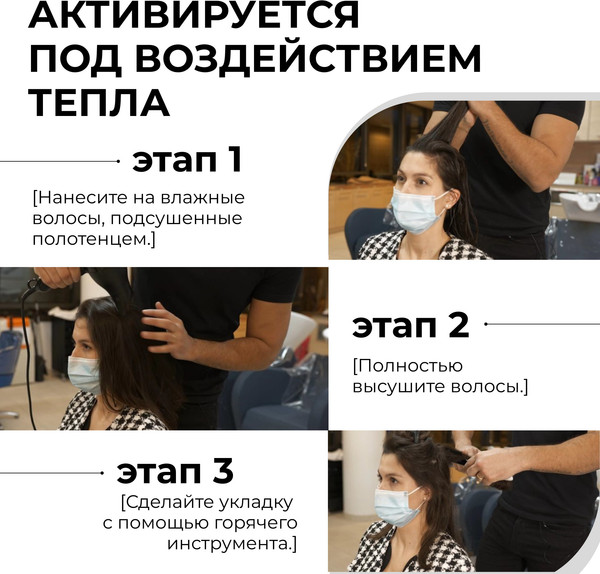 АКТИВИРУЕТСЯ ПОД ВОЗДЕЙСТВИЕМ ТЕПЛА

этап 1

[Нанесите на влажные волосы, подсушенные полотенцем.]

этап 2

[Полностью высушите волосы.]

этап 3

[Сделайте укладку с помощью горячего инструмента.]