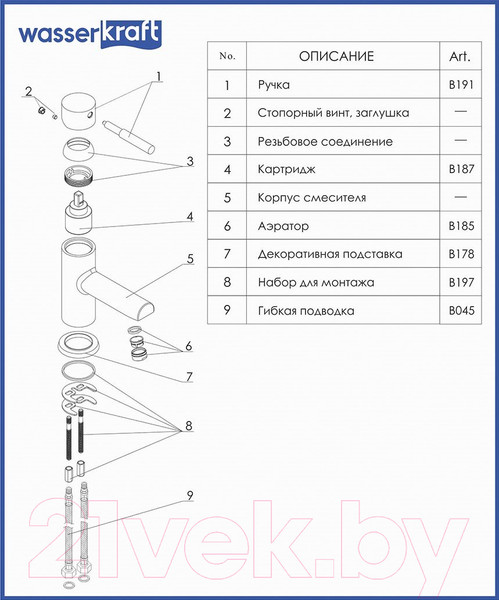 wasserkraft

| No. | ОПИСАНИЕ | Art. |
|---|---|---|
| 1 | Ручка | B191 |
| 2 | Стопорный винт, заглушка | — |
| 3 | Резьбовое соединение | — |
| 4 | Картридж | B187 |
| 5 | Корпус смесителя | — |
| 6 | Аэратор | B185 |
| 7 | Декоративная подставка | B178 |
| 8 | Набор для монтажа | B197 |
| 9 | Гибкая подводка | B045 |

1
2
3
4
5
6
7
8
9

21vek.by