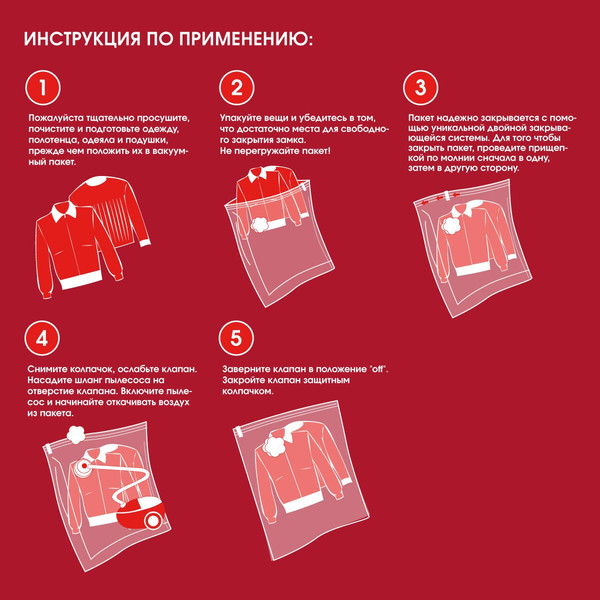 ИНСТРУКЦИЯ ПО ПРИМЕНЕНИЮ:

1

Пожалуйста тщательно просушите, почистите и подготовьте одежду, полотенца, одеяла и подушки, прежде чем положить их в вакуумный пакет.

2

Упакуйте вещи и убедитесь в том, что достаточно места для свободного закрытия замка.
Не перегружайте пакет!

3

Пакет надежно закрывается с помощью уникальной двойной закрывающейся системы. Для того чтобы закрыть пакет, проведите прищепкой по молнии сначала в одну, затем в другую сторону.

4

Снимите колпачок, ослабьте клапан. Насадите шланг пылесоса на отверстие клапана. Включите пылесос и начинайте откачивать воздух из пакета.

5

Заверните клапан в положение "off". Закройте клапан защитным колпачком.