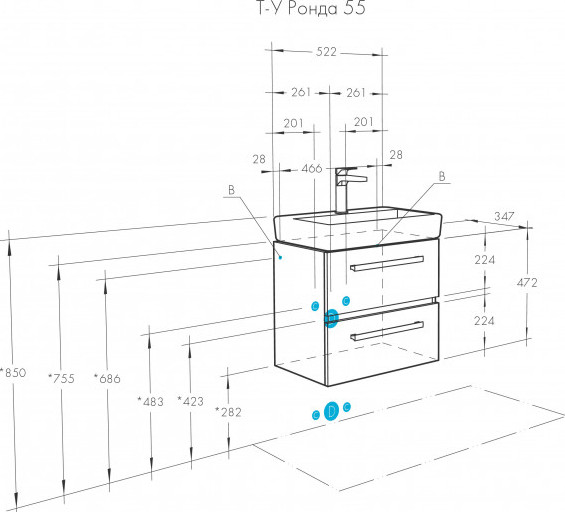 Т-У Ронда 55

522
261
261
201
201
28
466
28
B
B
347
224
472
224
C
C
D
*850
*755
*686
*483
*423
*282
C
D
C