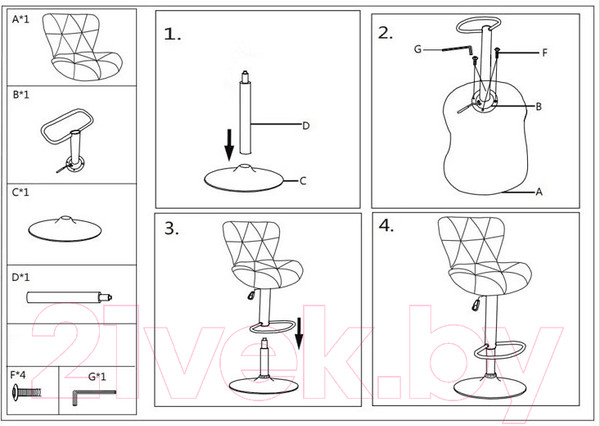 A*1

B*1

C*1

D*1

F*4

G*1

1.

D

C

2.

G

F

B

A

3.

4.

21vek.by