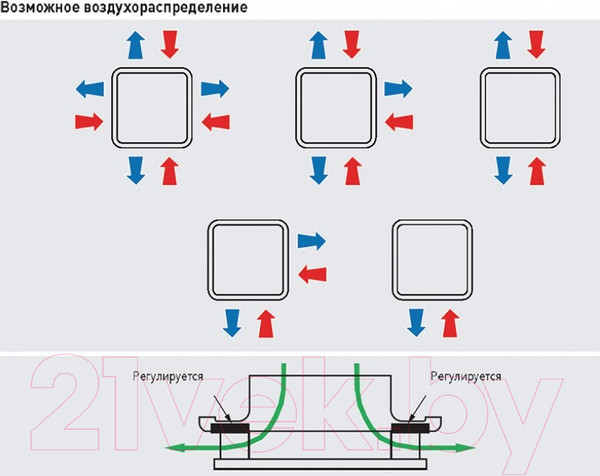 Возможное воздухораспределение

Регулируется

Регулируется

21vek.by