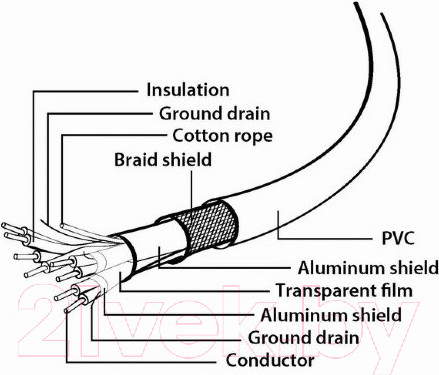 Insulation
Ground drain
Cotton rope
Braid shield
PVC
Aluminum shield
Transparent film
Aluminum shield
Ground drain
Conductor
21vek.by