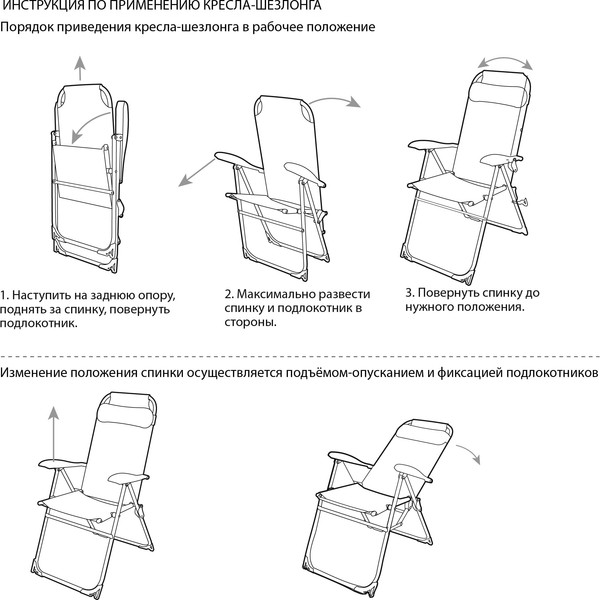 ИНСТРУКЦИЯ ПО ПРИМЕНЕНИЮ КРЕСЛА-ШЕЗЛОНГА

Порядок приведения кресла-шезлонга в рабочее положение

1. Наступить на заднюю опору, поднять за спинку, повернуть подлокотник.

2. Максимально развести спинку и подлокотник в стороны.

3. Повернуть спинку до нужного положения.

Изменение положения спинки осуществляется подъёмом-опусканием и фиксацией подлокотников