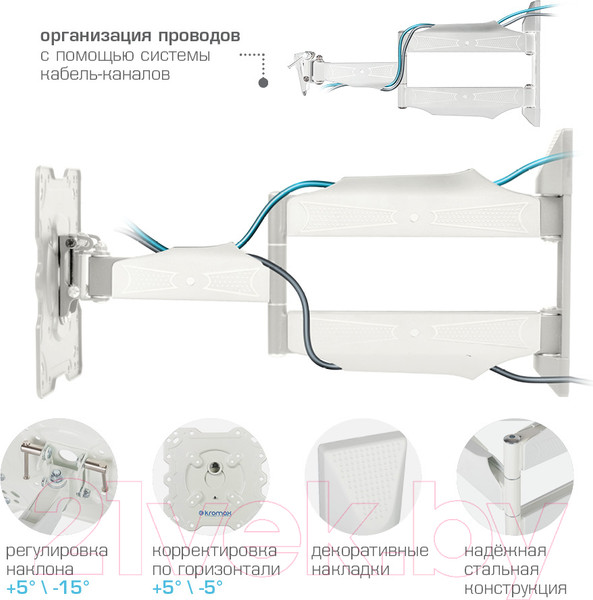 организация проводов
с помощью системы
кабель-каналов

kromax

21vek.by

регулировка
наклона
+5° \ -15°

корректировка
по горизонтали
+5° \ -5°

декоративные
накладки

надёжная
стальная
конструкция