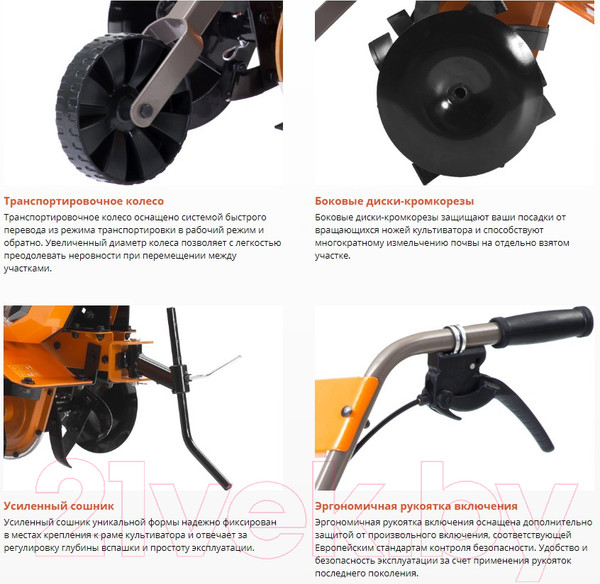 Транспортировочное колесо

Транспортировочное колесо оснащено системой быстрого перевода из режима транспортировки в рабочий режим и обратно. Увеличенный диаметр колеса позволяет с легкостью преодолевать неровности при перемещении между участками.

Боковые диски-кромкорезы

Боковые диски-кромкорезы защищают ваши посадки от вращающихся ножей культиватора и способствуют многократному измельчению почвы на отдельно взятом участке.

Усиленный сошник

Усиленный сошник уникальной формы надежно фиксирован в местах крепления к раме культиватора и отвечает за регулировку глубины вспашки и простоту эксплуатации.

Эргономичная рукоятка включения

Эргономичная рукоятка включения оснащена дополнительно защитой от произвольного включения, соответствующей Европейским стандартам контроля безопасности. Удобство и безопасность эксплуатации за счет применения рукояток последнего поколения.

21vek.by