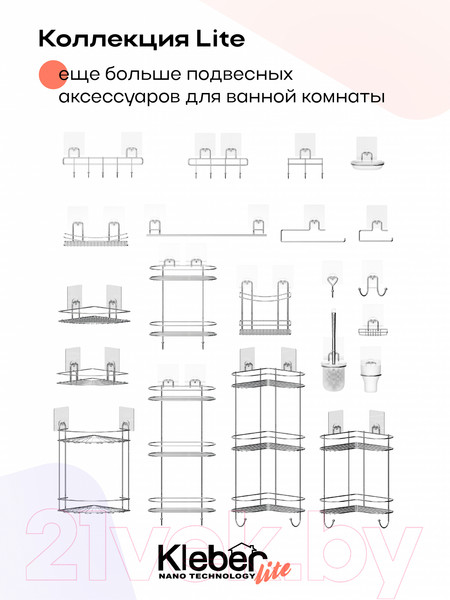 Коллекция Lite

еще больше подвесных аксессуаров для ванной комнаты

21vek.by

Kleber lite
NANO TECHNOLOGY