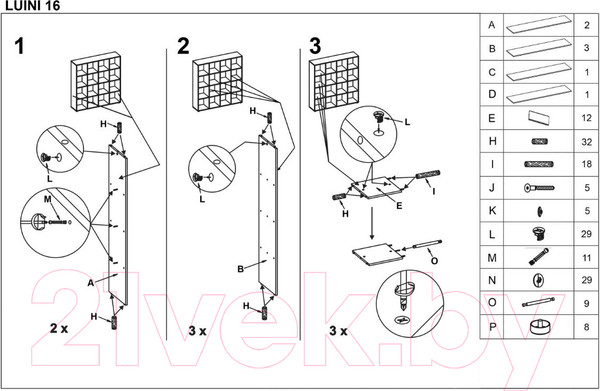 LUINI 16

1

H

L

M

A

H

2 x

2

H

L

B

H

3 x

3

L

I

H

E

O

3 x

| A | | 2 |
|---|---|---|
| B | | 3 |
| C | | 1 |
| D | | 1 |
| E | | 12 |
| H | | 32 |
| I | | 18 |
| J | | 5 |
| K | | 5 |
| L | | 29 |
| M | | 11 |
| N | | 29 |
| O | | 9 |
| P | | 8 |

21vek.by