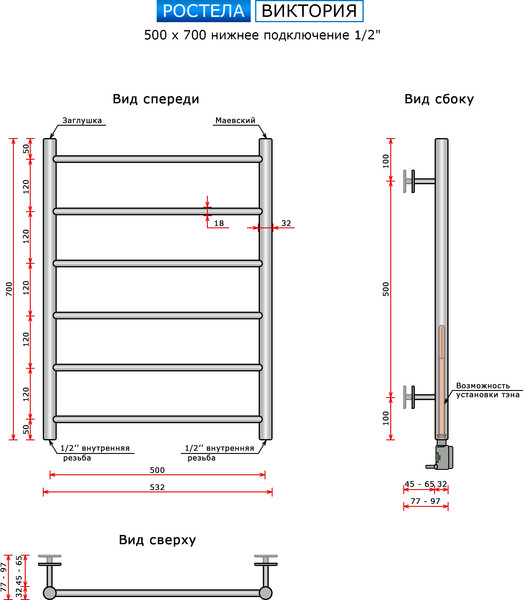 РОСТЕЛА ВИКТОРИЯ

500 x 700 нижнее подключение 1/2"

Вид спереди

Заглушка

Маевский

700

50

120

120

120

120

120

50

18

32

1/2'' внутренняя резьба

1/2'' внутренняя резьба

500

532

Вид сбоку

100

500

100

Возможность установки тэна

45 - 65 32

77 - 97

Вид сверху

77 - 97

32 45 - 65