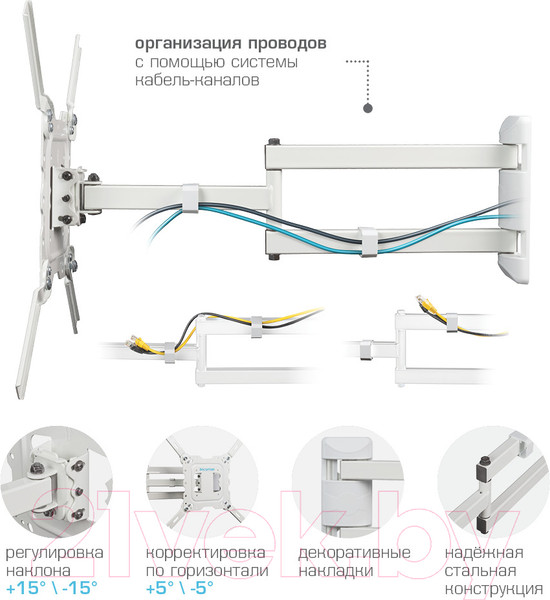 организация проводов
с помощью системы
кабель-каналов

21vek.by

регулировка
наклона
+15° \ -15°

корректировка
по горизонтали
+5° \ -5°

декоративные
накладки

надёжная
стальная
конструкция