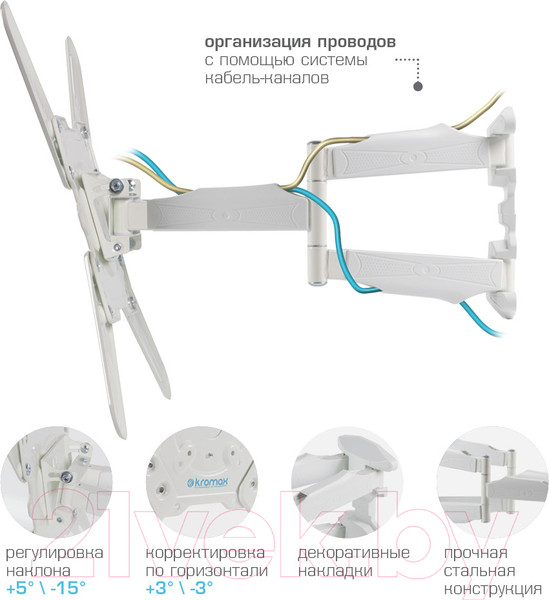 организация проводов
с помощью системы
кабель-каналов

kromax

21vek.by

регулировка
наклона
+5° \ -15°

корректировка
по горизонтали
+3° \ -3°

декоративные
накладки

прочная
стальная
конструкция