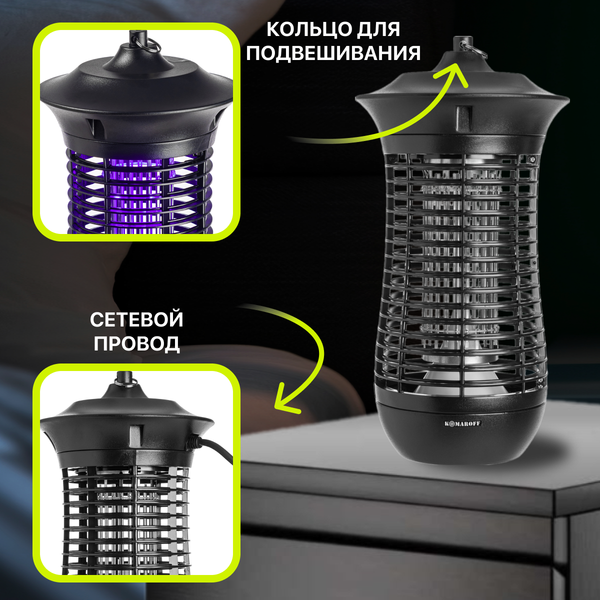 КОЛЬЦО ДЛЯ ПОДВЕШИВАНИЯ

СЕТЕВОЙ ПРОВОД

KOMAROFF