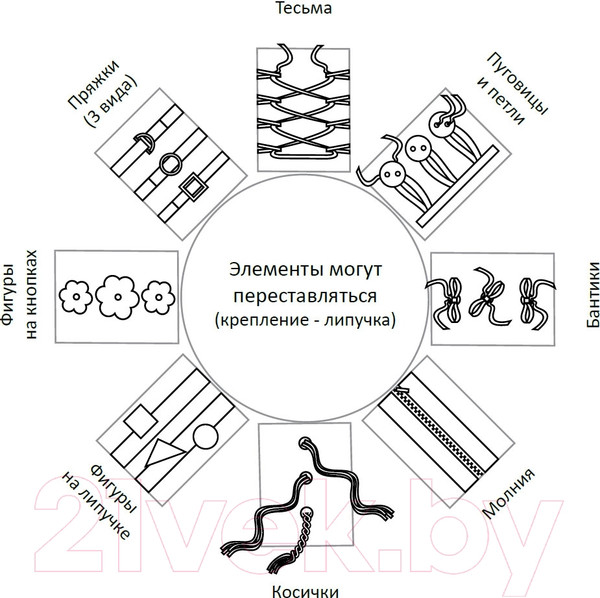 Тесьма

Пуговицы и петли

Бантики

Молния

Косички

Фигуры на липучке

Фигуры на кнопках

Пряжки (3 вида)

Элементы могут переставляться (крепление - липучка)

21vek.by