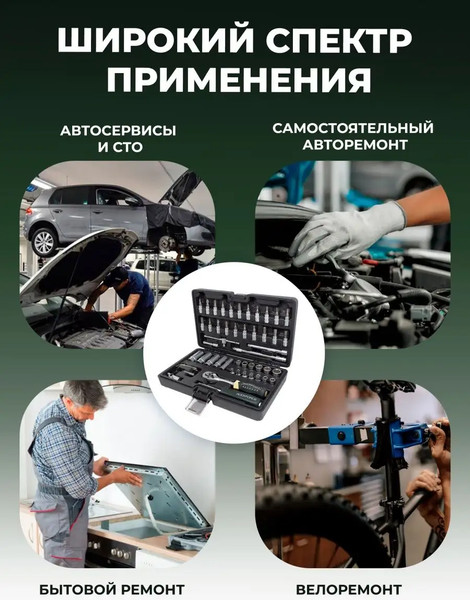 ШИРОКИЙ СПЕКТР ПРИМЕНЕНИЯ

АВТОСЕРВИСЫ И СТО

САМОСТОЯТЕЛЬНЫЙ АВТОРЕМОНТ

БЫТОВОЙ РЕМОНТ

ВЕЛОРЕМОНТ