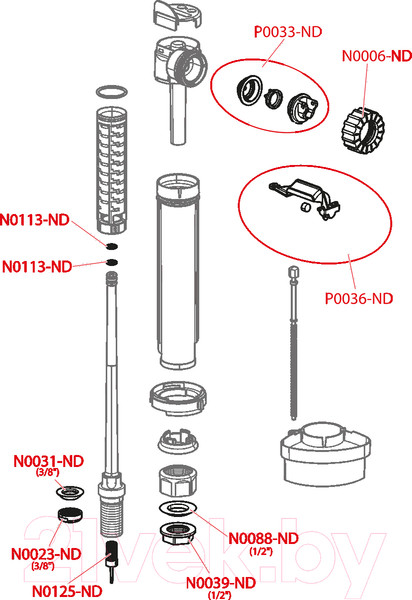 P0033-ND

N0006-ND

N0113-ND

N0113-ND

P0036-ND

N0031-ND
(3/8")

N0023-ND
(3/8")

N0125-ND

N0088-ND
(1/2")

N0039-ND
(1/2")

21vek.by