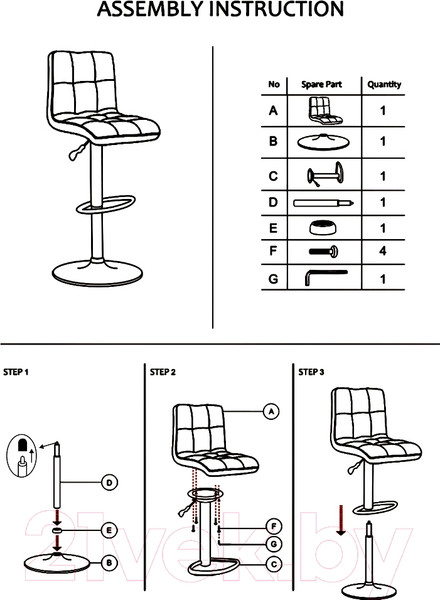 ASSEMBLY INSTRUCTION

| No | Spare Part | Quantity |
|---|---|---|
| A | | 1 |
| B | | 1 |
| C | | 1 |
| D | | 1 |
| E | | 1 |
| F | | 4 |
| G | | 1 |

STEP 1

D

E

B

STEP 2

A

F

G

C

STEP 3

21vek.by