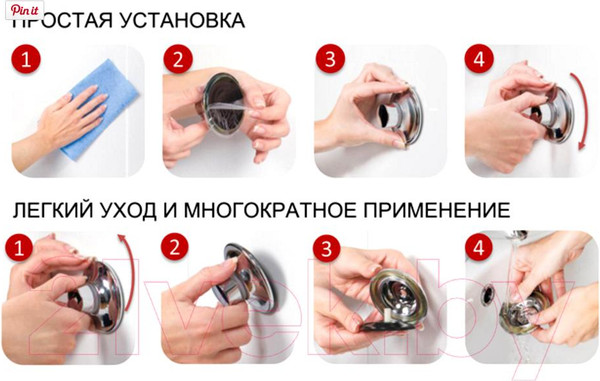 Pin it

ПРОСТАЯ УСТАНОВКА

1

2

3

4

ЛЕГКИЙ УХОД И МНОГОКРАТНОЕ ПРИМЕНЕНИЕ

1

2

3

4

21vek.by