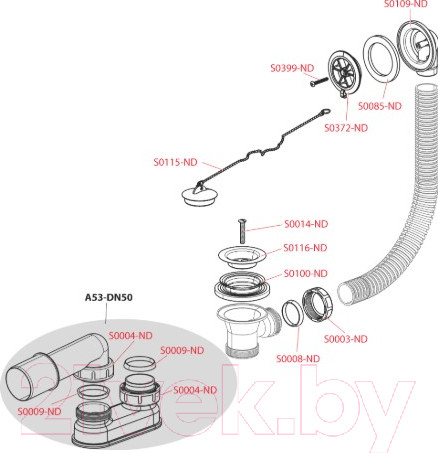 S0109-ND
S0399-ND
S0085-ND
S0372-ND
S0115-ND
S0014-ND
S0116-ND
S0100-ND
A53-DN50
S0004-ND
S0009-ND
S0003-ND
S0008-ND
S0004-ND
S0009-ND
21vek.by