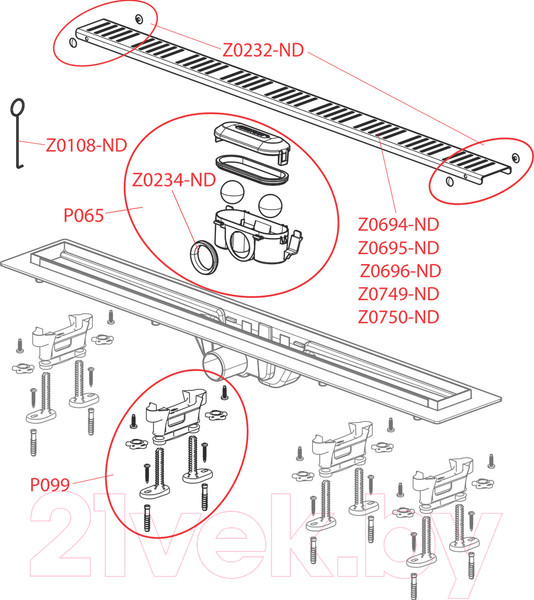 Z0232-ND

Z0108-ND

Z0234-ND

P065

Z0694-ND
Z0695-ND
Z0696-ND
Z0749-ND
Z0750-ND

P099

21vek.by