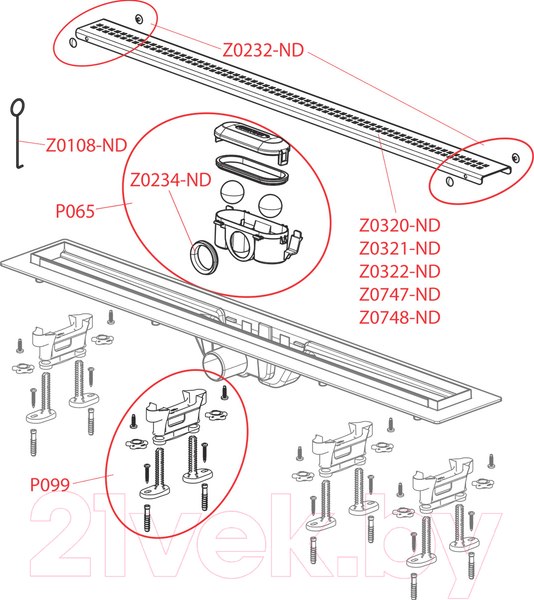 Z0232-ND

Z0108-ND

Z0234-ND

P065

Z0320-ND
Z0321-ND
Z0322-ND
Z0747-ND
Z0748-ND

P099

21vek.by