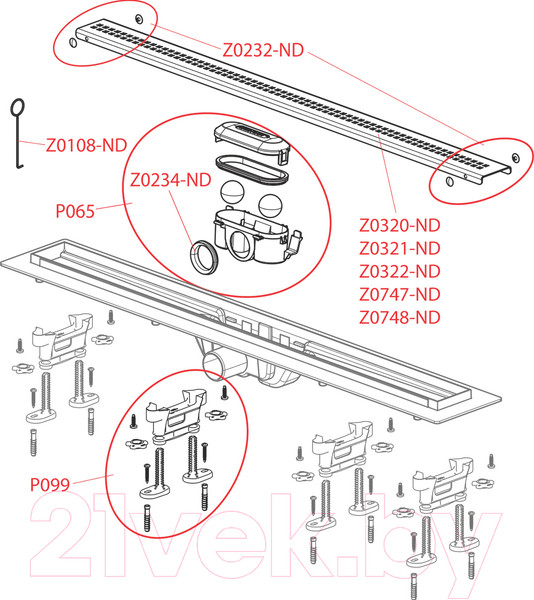 Z0232-ND

Z0108-ND

Z0234-ND

P065

Z0320-ND
Z0321-ND
Z0322-ND
Z0747-ND
Z0748-ND

P099

21vek.by