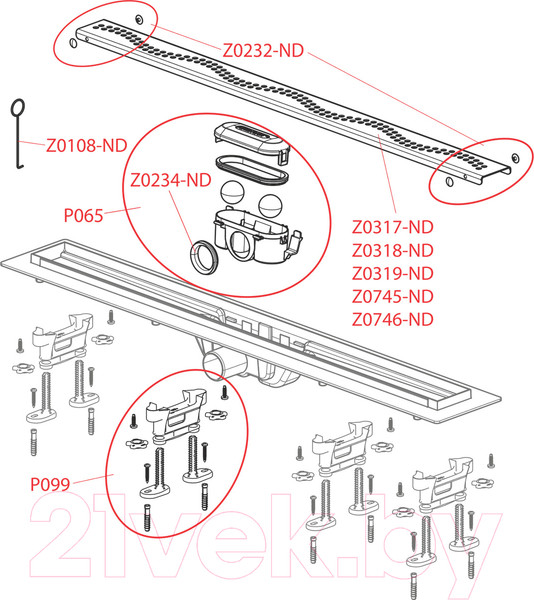 Z0232-ND

Z0108-ND

Z0234-ND

P065

Z0317-ND
Z0318-ND
Z0319-ND
Z0745-ND
Z0746-ND

P099

21vek.by