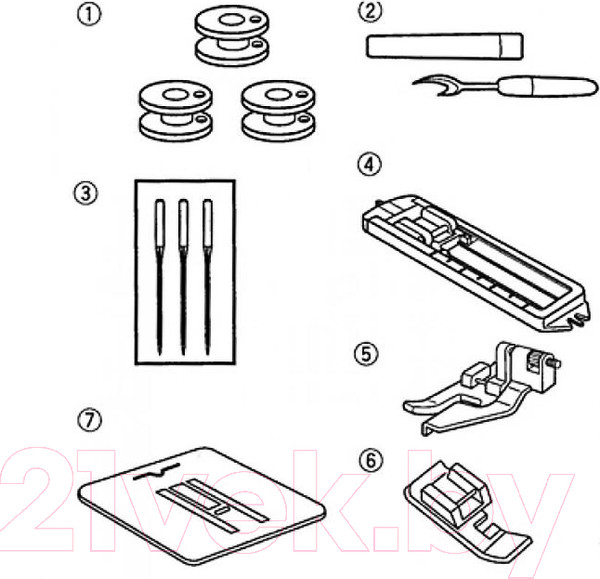 ①
②
③
④
⑤
⑦
⑥
21vek.by