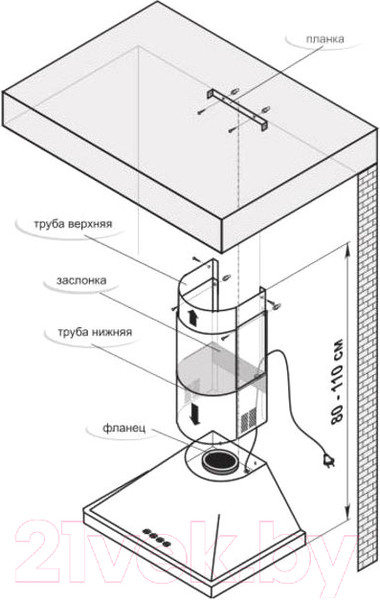 планка

труба верхняя

заслонка

труба нижняя

фланец

80 - 110 см

21vek.by