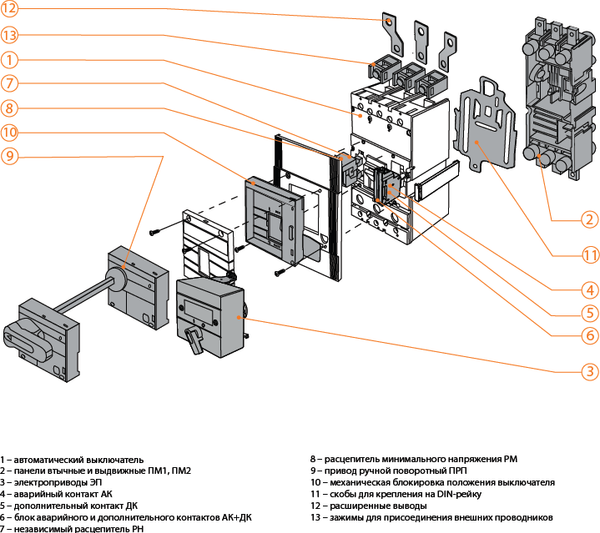 12
13
1
7
8
10
9
2
11
4
5
6
3

1 – автоматический выключатель
2 – панели втычные и выдвижные ПМ1, ПМ2
3 – электроприводы ЭП
4 – аварийный контакт АК
5 – дополнительный контакт ДК
6 – блок аварийного и дополнительного контактов АК+ДК
7 – независимый расцепитель РН

8 – расцепитель минимального напряжения РМ
9 – привод ручной поворотный ПРП
10 – механическая блокировка положения выключателя
11 – скобы для крепления на DIN-рейку
12 – расширенные выводы
13 – зажимы для присоединения внешних проводников