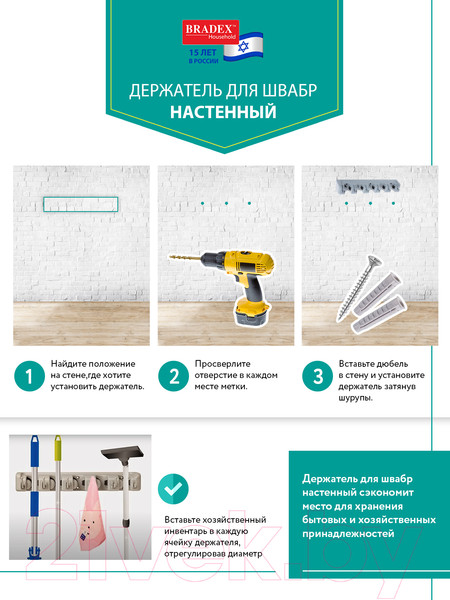 BRADEX™ Household

15 ЛЕТ В РОССИИ

ДЕРЖАТЕЛЬ ДЛЯ ШВАБР
НАСТЕННЫЙ

1 Найдите положение на стене,где хотите установить держатель.

2 Просверлите отверстие в каждом месте метки.

3 Вставьте дюбель в стену и установите держатель затянув шурупы.

Вставьте хозяйственный инвентарь в каждую ячейку держателя, отрегулировав диаметр

Держатель для швабр настенный сэкономит место для хранения бытовых и хозяйственных принадлежностей

21vek.by