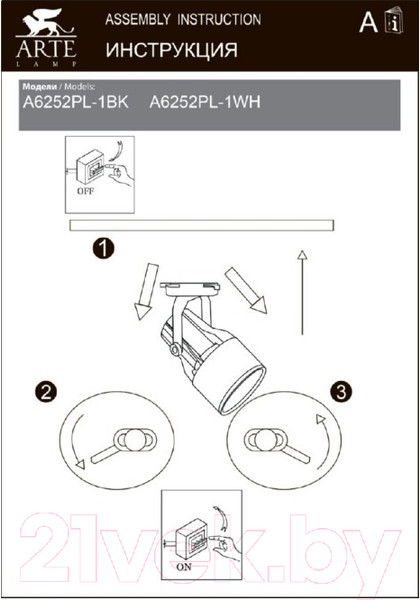 ARTE
LAMP

ASSEMBLY INSTRUCTION
ИНСТРУКЦИЯ

A i

Модели / Models:
A6252PL-1BK A6252PL-1WH

OFF

1

2

3

ON

21vek.by