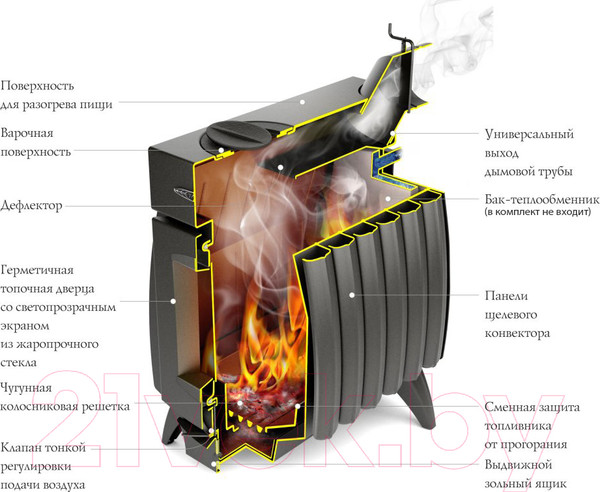 Поверхность для разогрева пищи

Варочная поверхность

Дефлектор

Герметичная топочная дверца со светопрозрачным экраном из жаропрочного стекла

Чугунная колосниковая решетка

Клапан тонкой регулировки подачи воздуха

Универсальный выход дымовой трубы

Бак-теплообменник (в комплект не входит)

Панели щелевого конвектора

Сменная защита топливника от прогорания

Выдвижной зольный ящик

21vek.by