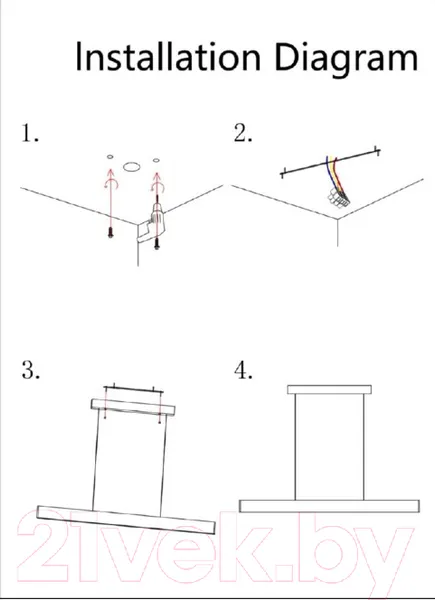 Installation Diagram

1.

2.

3.

4.

21vek.by