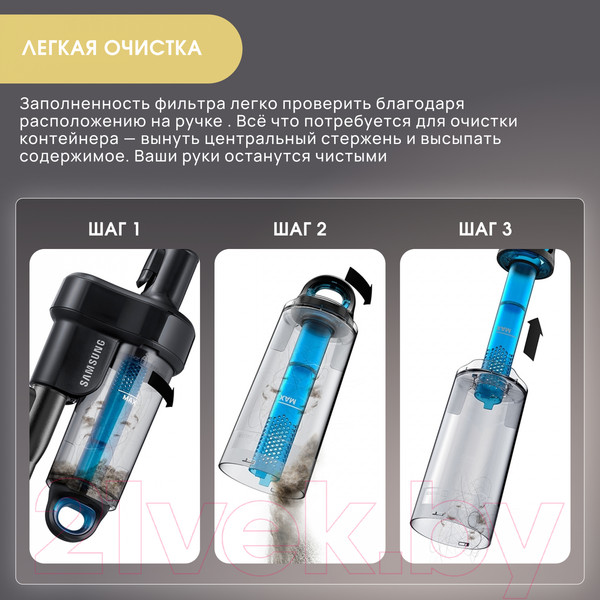 ЛЕГКАЯ ОЧИСТКА

Заполненность фильтра легко проверить благодаря расположению на ручке . Всё что потребуется для очистки контейнера — вынуть центральный стержень и высыпать содержимое. Ваши руки останутся чистыми

ШАГ 1

SAMSUNG

MAX

ШАГ 2

MAX

ШАГ 3

MAX

21vek.by