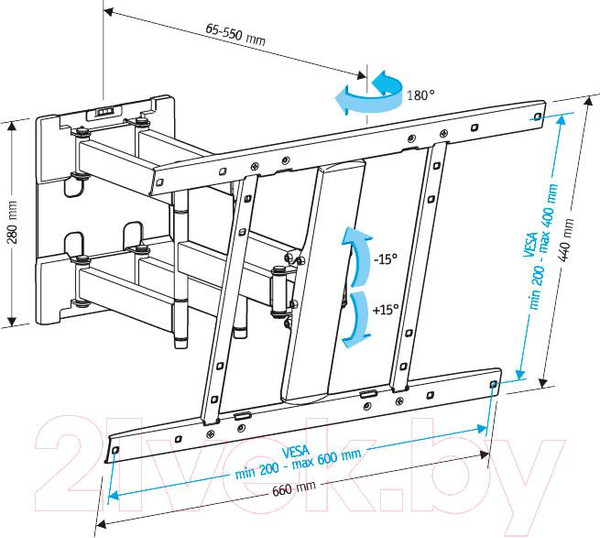 65-550 mm

180°

280 mm

-15°

+15°

VESA
min 200 - max 400 mm

440 mm

VESA
min 200 - max 600 mm

660 mm

21vek.by