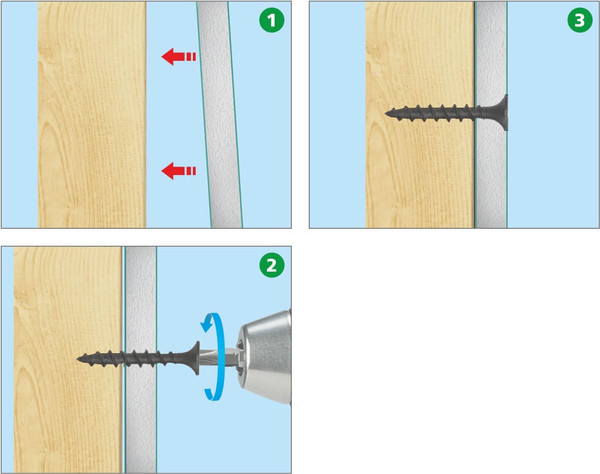 1

3

2