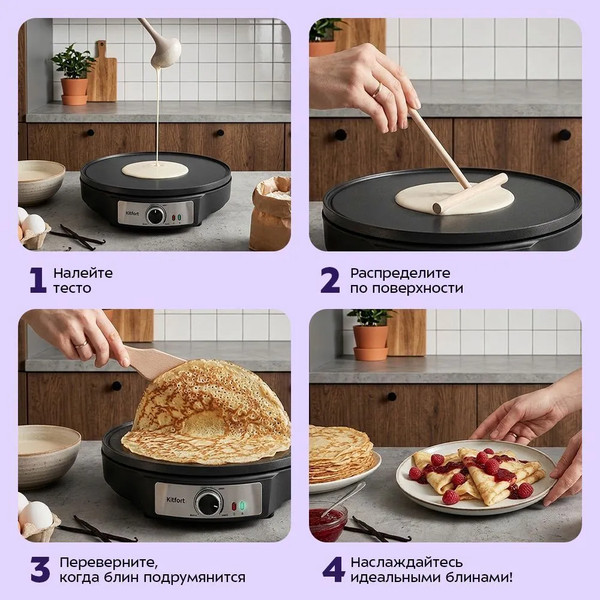 Kitfort

1 Налейте тесто

2 Распределите по поверхности

Kitfort

3 Переверните, когда блин подрумянится

4 Наслаждайтесь идеальными блинами!