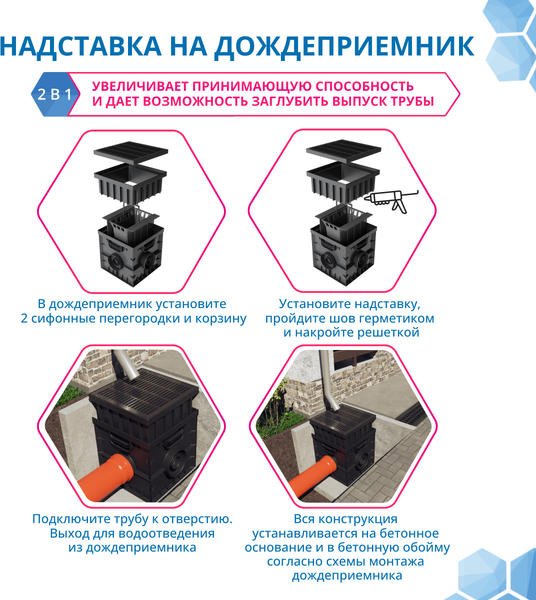 НАДСТАВКА НА ДОЖДЕПРИЕМНИК

2 В 1

УВЕЛИЧИВАЕТ ПРИНИМАЮЩУЮ СПОСОБНОСТЬ И ДАЕТ ВОЗМОЖНОСТЬ ЗАГЛУБИТЬ ВЫПУСК ТРУБЫ

В дождеприемник установите 2 сифонные перегородки и корзину

Установите надставку, пройдите шов герметиком и накройте решеткой

Подключите трубу к отверстию. Выход для водоотведения из дождеприемника

Вся конструкция устанавливается на бетонное основание и в бетонную обойму согласно схемы монтажа дождеприемника