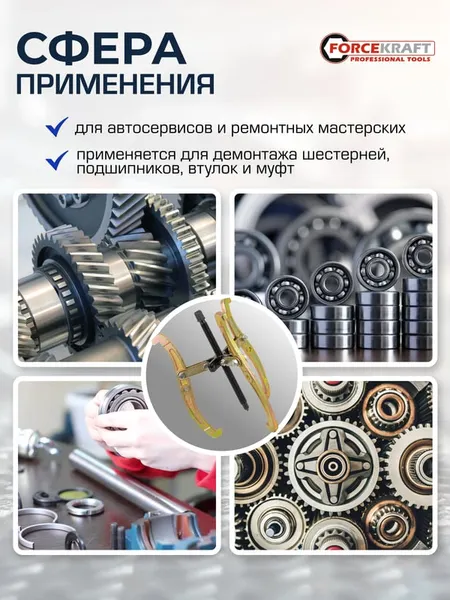 СФЕРА ПРИМЕНЕНИЯ

FORCEKRAFT PROFESSIONAL TOOLS

для автосервисов и ремонтных мастерских

применяется для демонтажа шестерней, подшипников, втулок и муфт