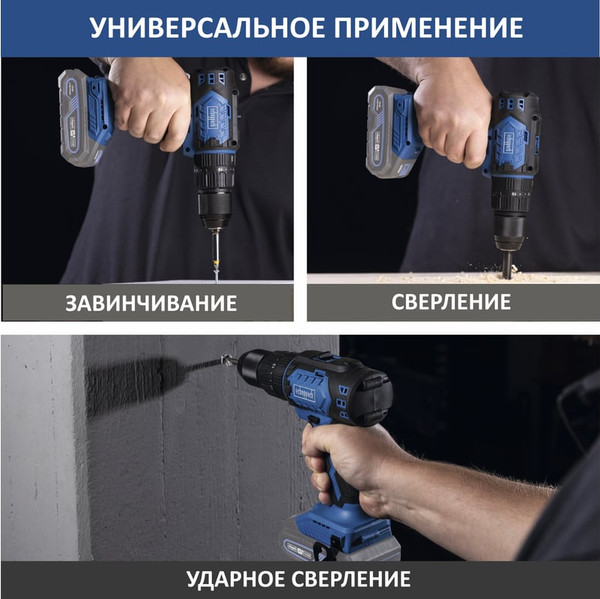 УНИВЕРСАЛЬНОЕ ПРИМЕНЕНИЕ

ЗАВИНЧИВАНИЕ

СВЕРЛЕНИЕ

scheppach

УДАРНОЕ СВЕРЛЕНИЕ